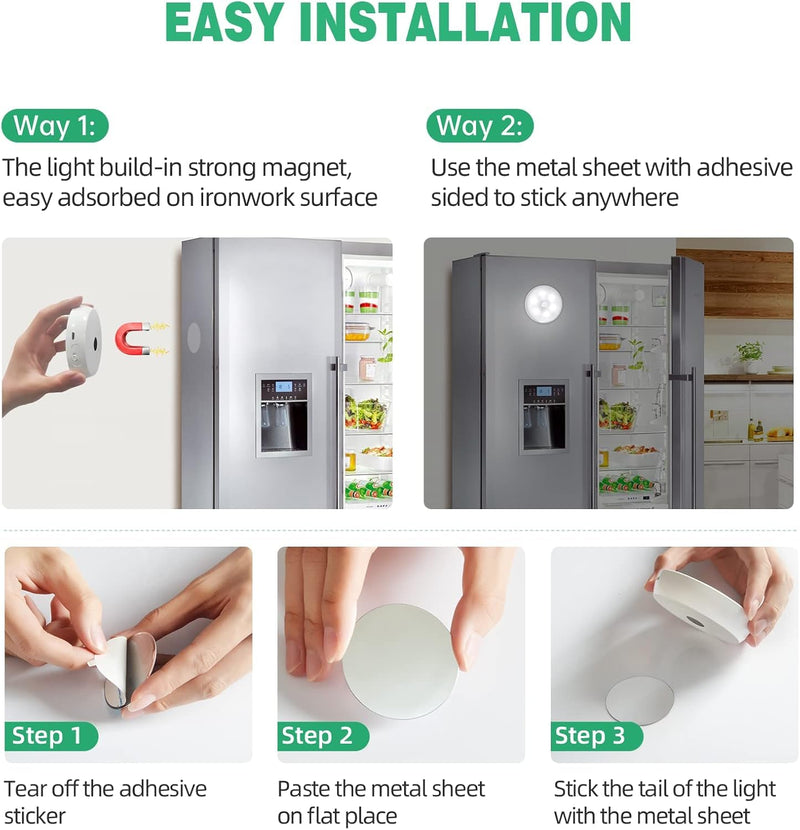 EASY INSTALLATION

Way 1:

The light build-in strong magnet, easy adsorbed on ironwork surface

Way 2:

Use the metal sheet with adhesive sided to stick anywhere

Step 1

Tear off the adhesive sticker

Step 2

Paste the metal sheet on flat place

Step 3

Stick the tail of the light with the metal sheet